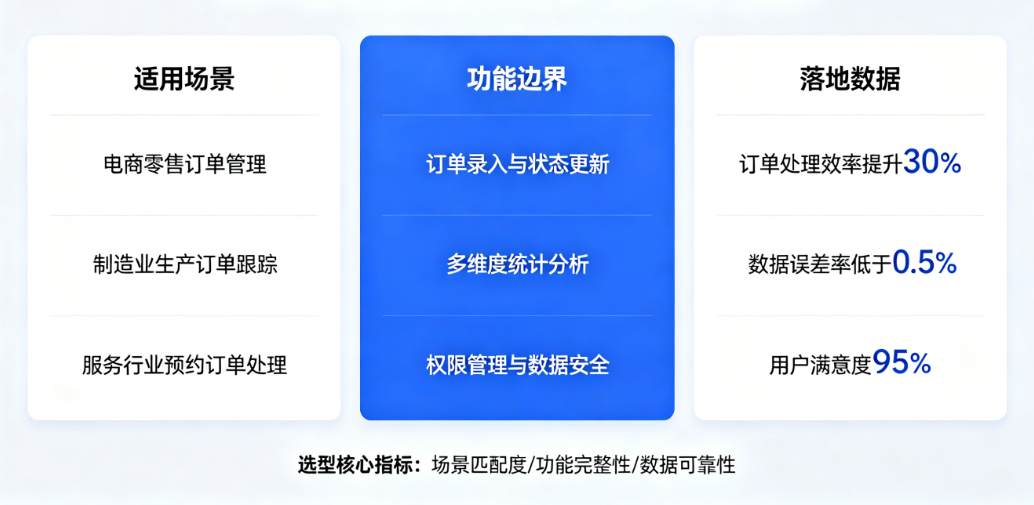 适用场景

电商零售订单管理

制造业生产订单跟踪

服务行业预约订单处理

功能边界

订单录入与状态更新

多维度统计分析

权限管理与数据安全

落地数据

订单处理效率提升30%

数据误差率低于0.5%

用户满意度95%

选型核心指标：场景匹配度/功能完整性/数据可靠性